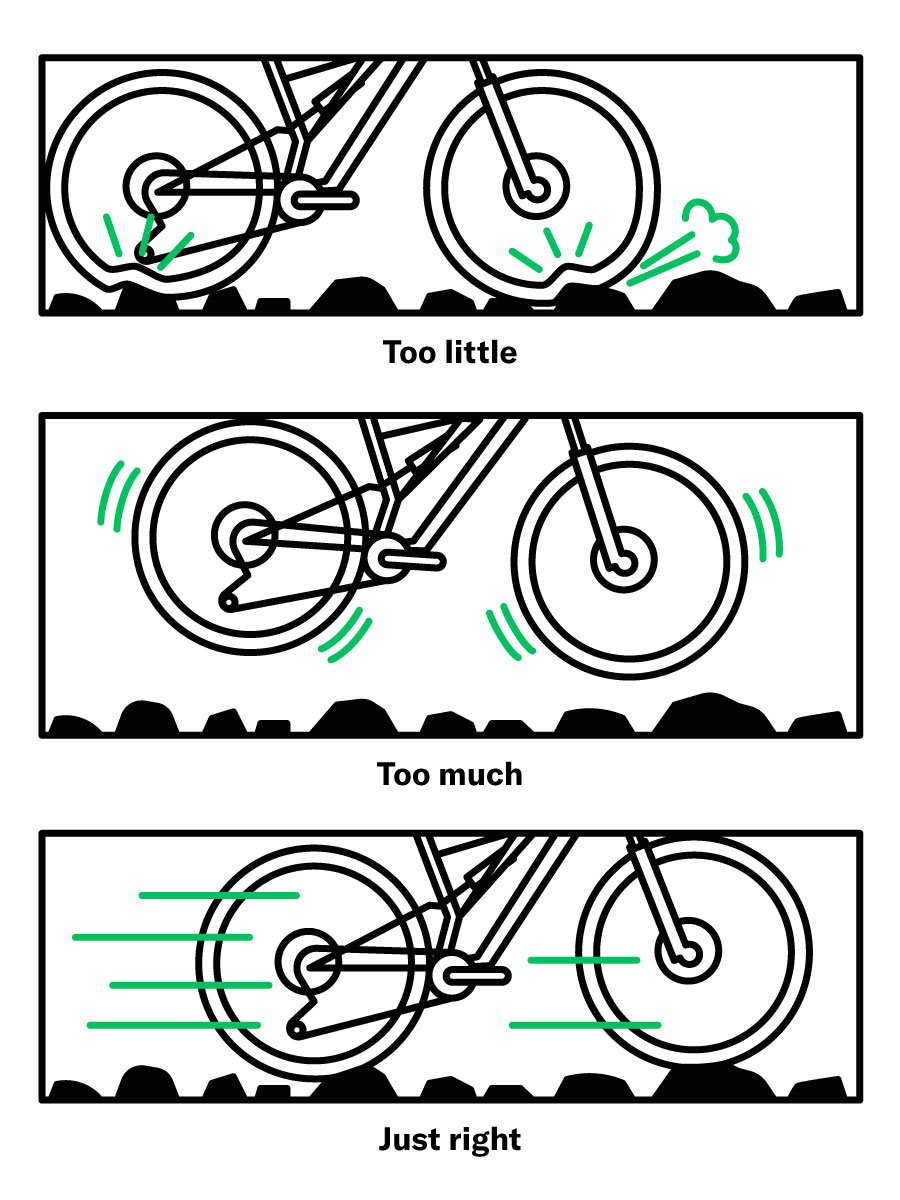 Too little

Too much

Just right